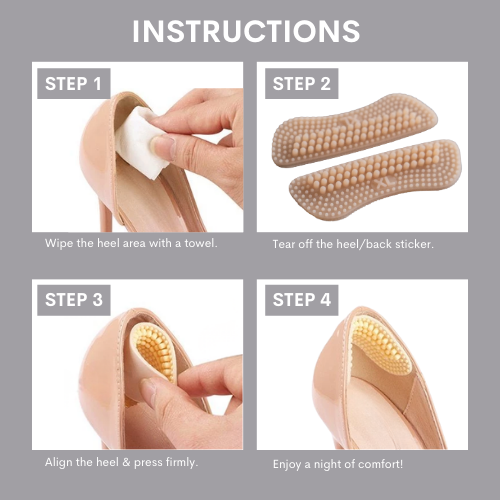 INSTRUCTIONS

STEP 1

Wipe the heel area with a towel.

STEP 2

XL

XL

Tear off the heel/back sticker.

STEP 3

Align the heel & press firmly.

STEP 4

Enjoy a night of comfort!